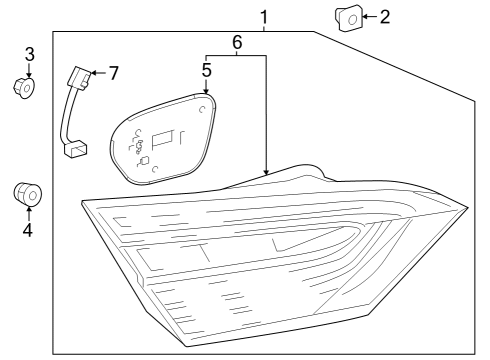 1
2
3
6
7
5
4