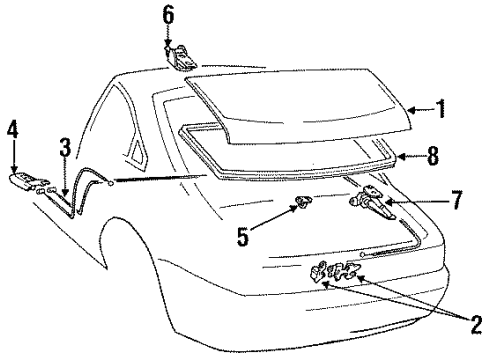 6
1
4
3
8
7
5
2