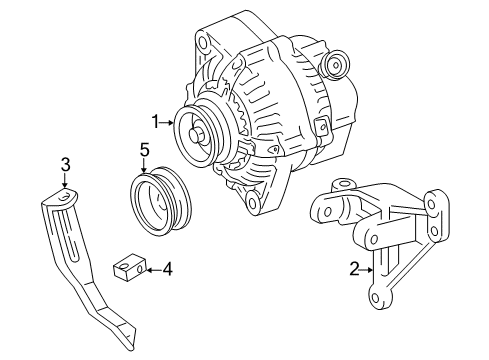 1
5
3
4
2