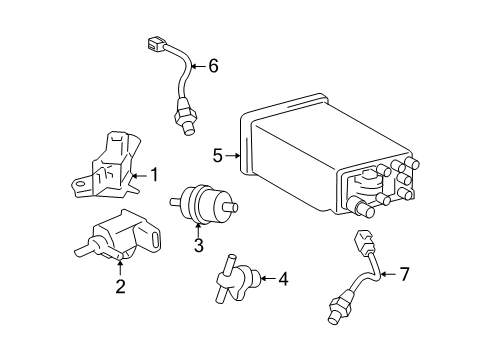 6
5
1
3
2
4
7