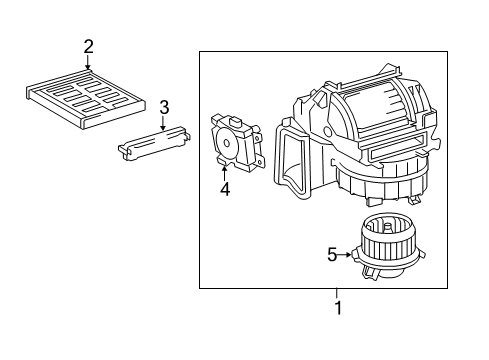 2
3
4
5
1