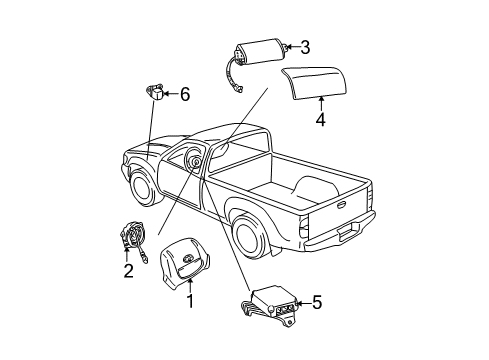 3
6
4
2
1
5