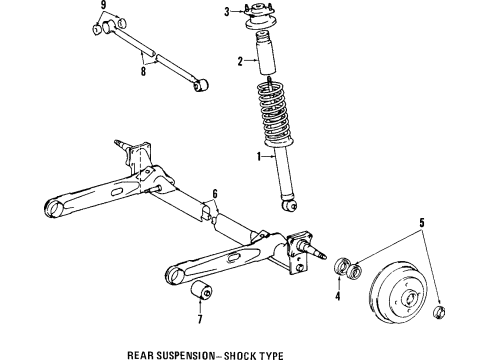 9
3
2
8
1
6
5
4
7
REAR SUSPENSION– SHOCK TYPE