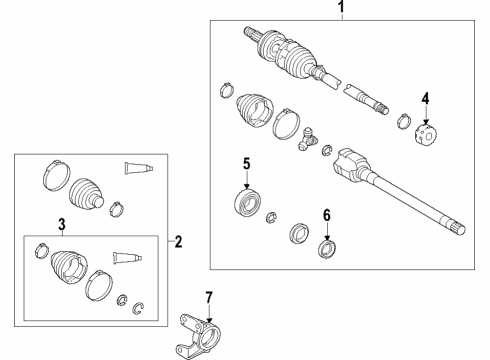 1
4
5
6
2
3
7