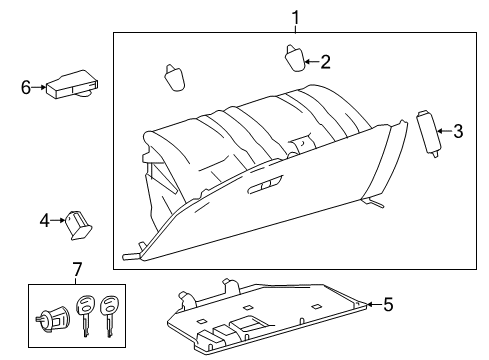 1
2
6
3
4
7
5