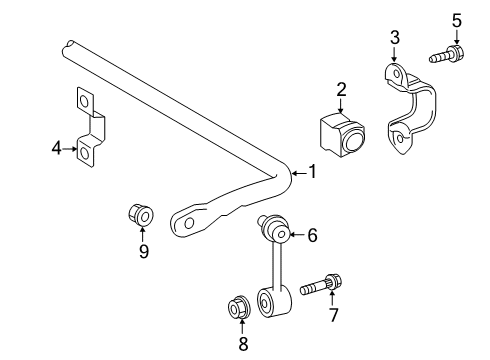 5
3
2
4
1
9
6
7
8