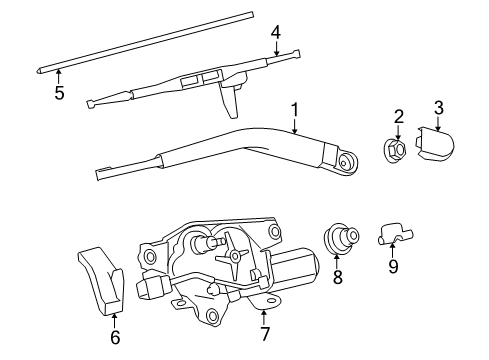 4
5
1
2
3
8
9
6
7