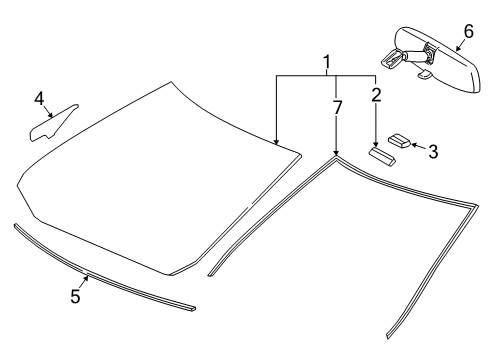 6
1
4
2
7
3
5