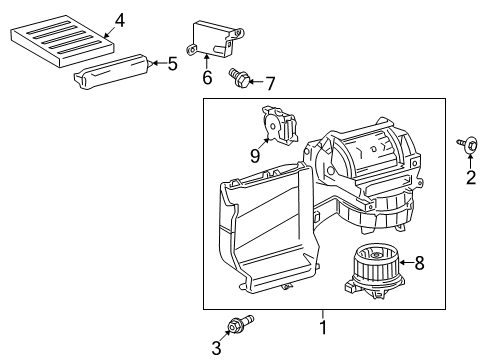 4
5
6
7
9
2
8
1
3