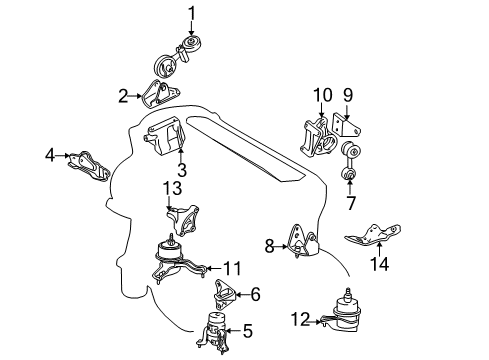 1
2
10
9
4
3
7
13
8
14
11
6
12
5