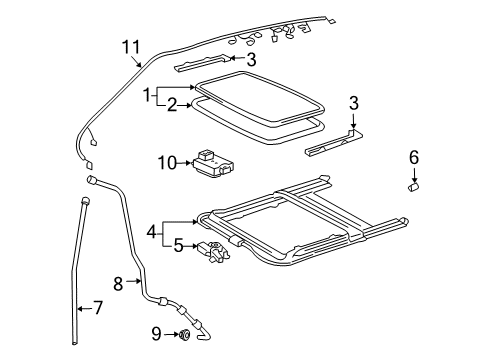 11
3
1
2
3
10
6
4
5
8
7
9