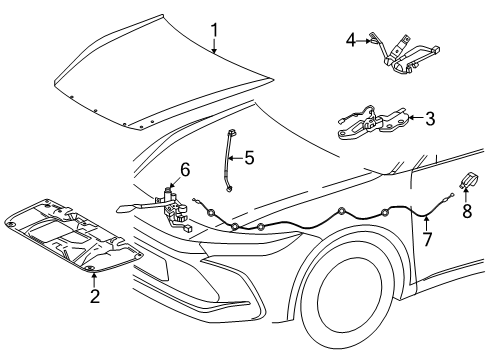 1
4
3
5
6
8
7
2