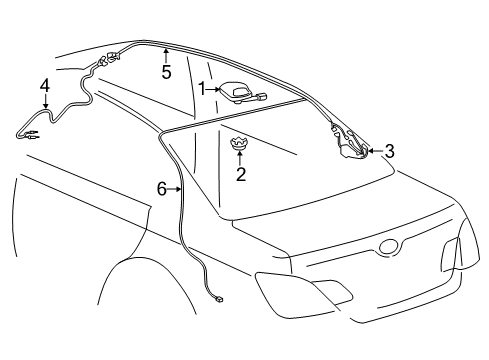 4
5
1
3
2
6