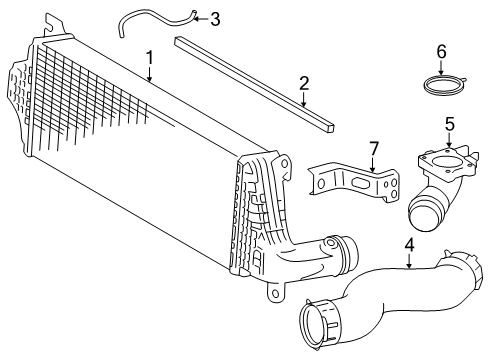 3
1
2
6
5
7
4