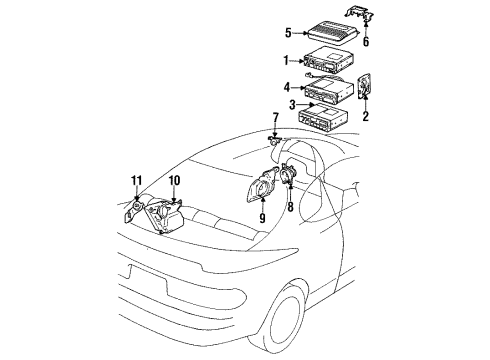 5
6
1
4
3
2
7
11
10
9
8