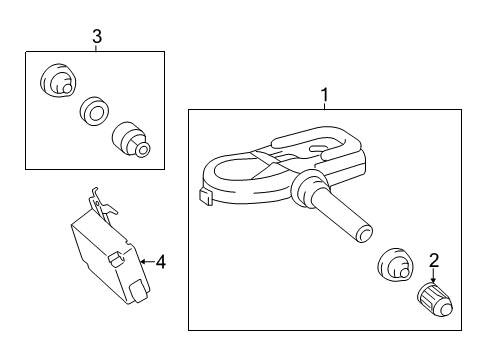 3

1

4

2