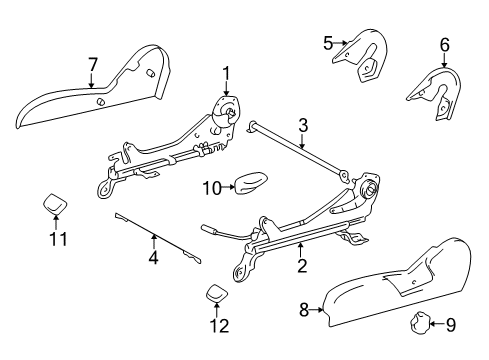 7
1
5
6
3
10
11
4
2
12
8
9