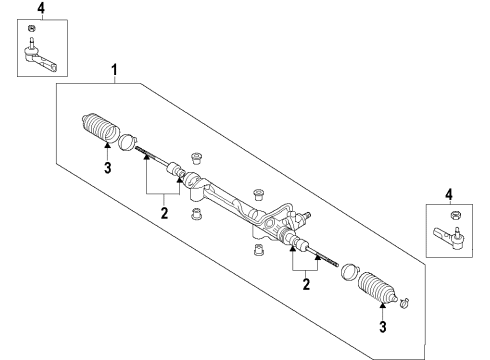 4
1
3
2
4
2
3