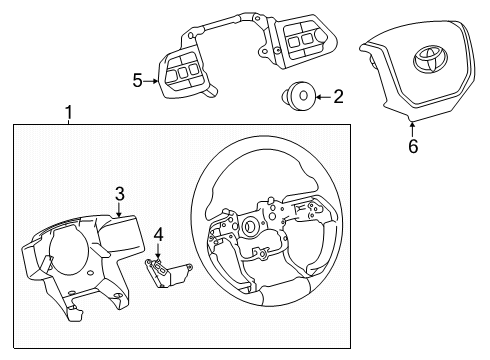 5
2
6
1
3
4