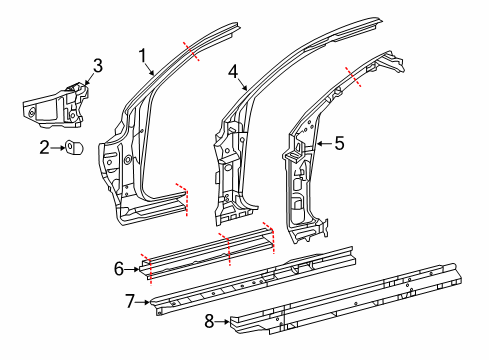 1
3
4
2
5
6
7
8