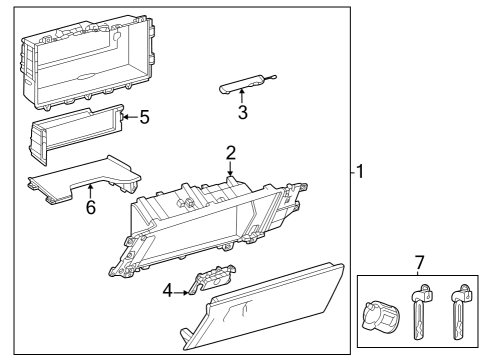 5
3
2
1
6
4
7