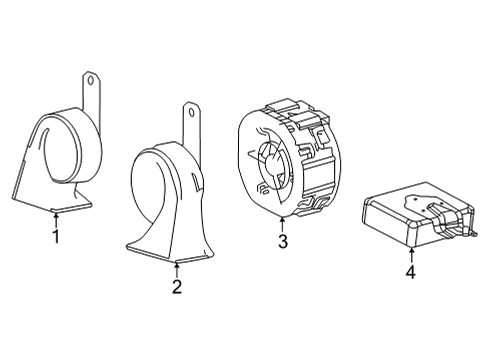 1

2

3

4