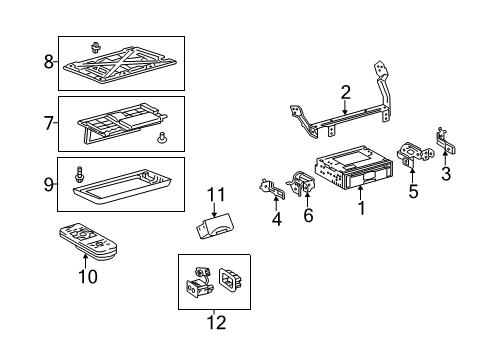 8
7
9
10
11
12
2
3
5
1
6
4