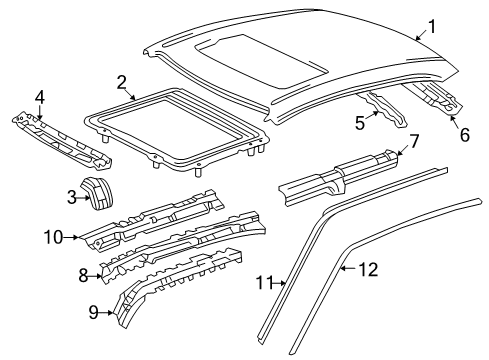 1
2
4
5
6
7
3
10
8
9
11
12