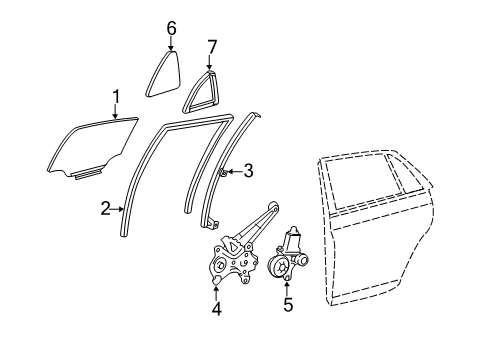 6
7
1
3
2
4
5