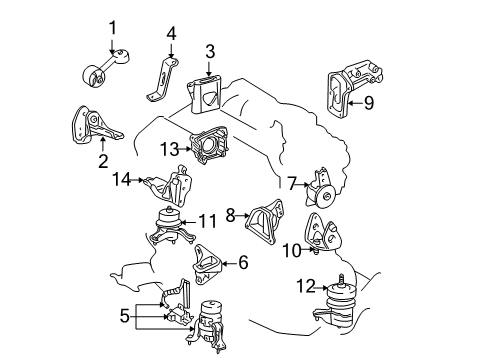 1
4
3
9
2
13
14
7
11
8
10
6
12
5