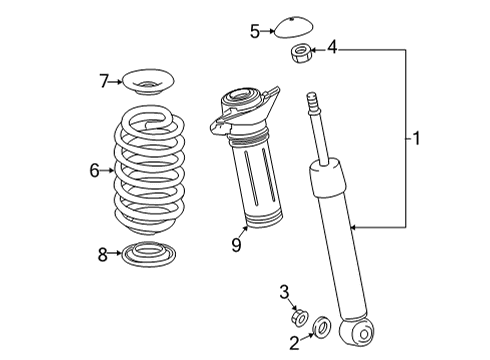 5
4
7
1
6
9
8
3
2