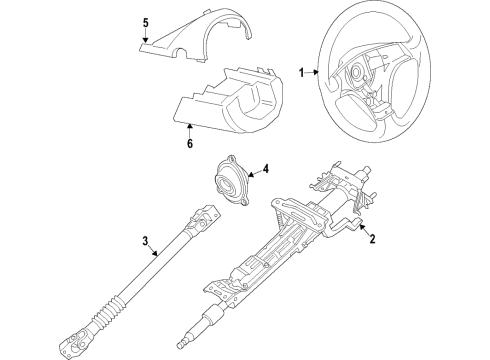 5
1
6
4
3
2