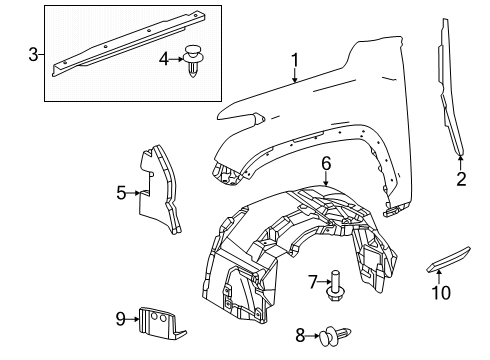 3
4
1
2
5
6
7
10
9
8