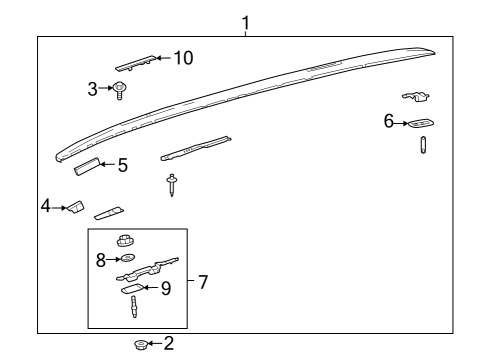 1
10
3
6
5
4
8
7
9
2