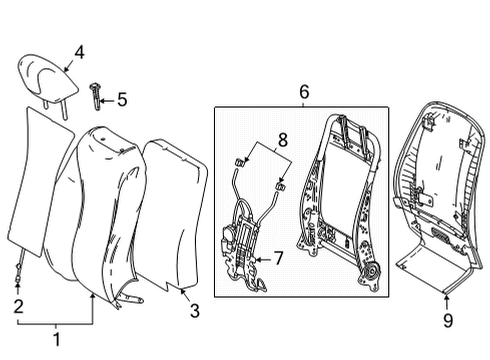 4
5
6
8
7
2
1
3
9