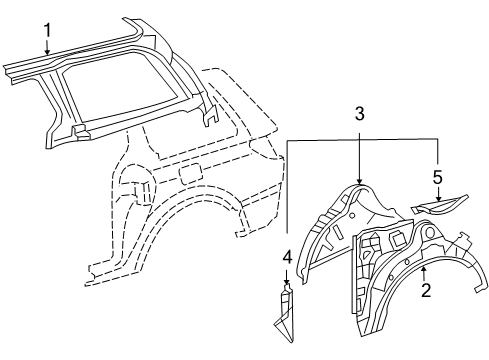 1
3
5
4
2