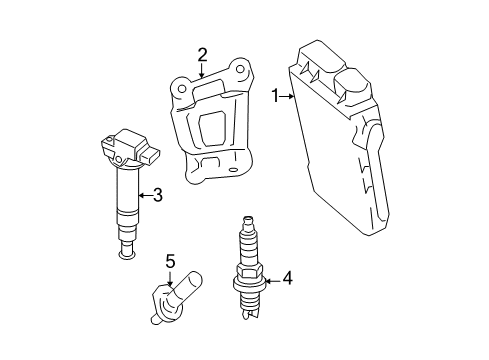 2
1
3
5
4