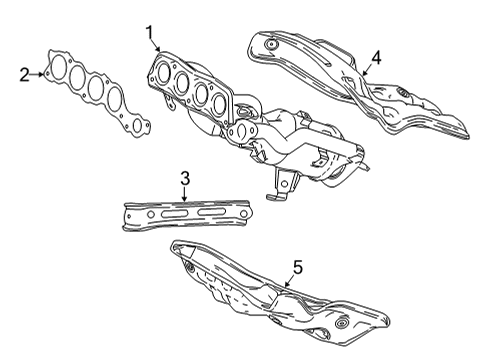 1
2
4
3
5