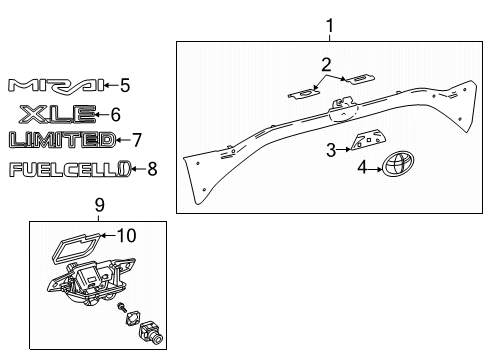 1
2
MIRAI 5
XLE 6
LIMITED 7
FUELCELL 8
3
4
9
10