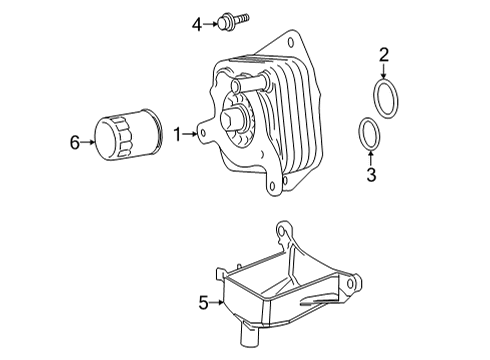 4
2
6
1
3
5