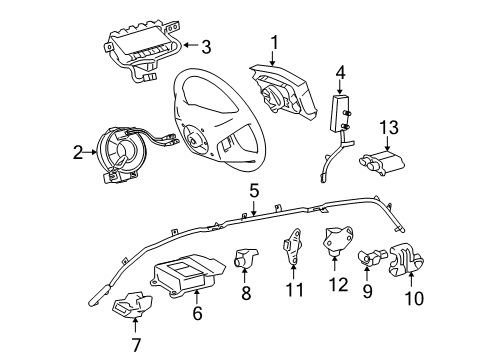 3
1
4
13
2
5
8
11
12
9
10
6
7