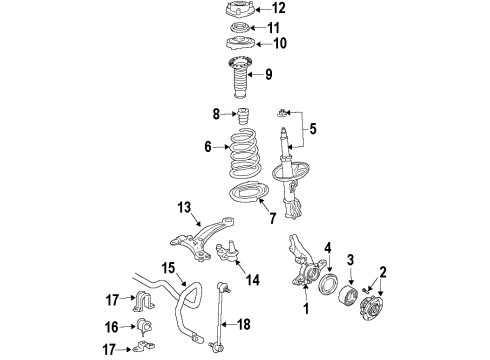 12
11
10
9
8
5
6
7
13
4
3
2
15
14
17
1
16
18
17