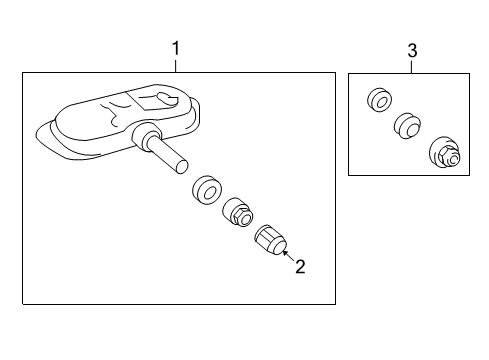 1

3

2