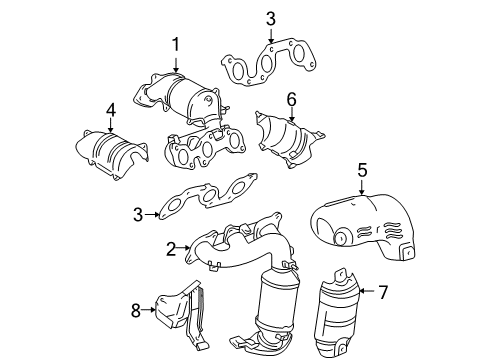 3
1
6
4
5
3
2
7
8