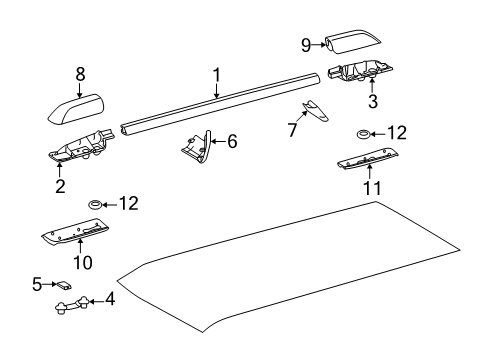 9
8
1
3
7
12
6
2
11
12
10
5
4