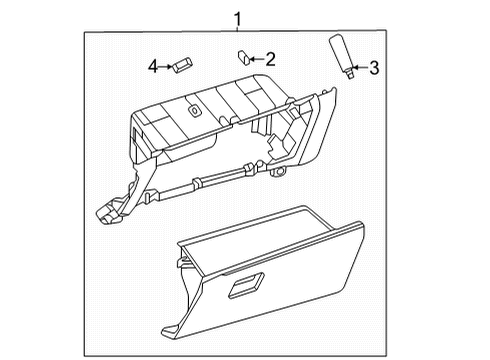 1
4
2
3