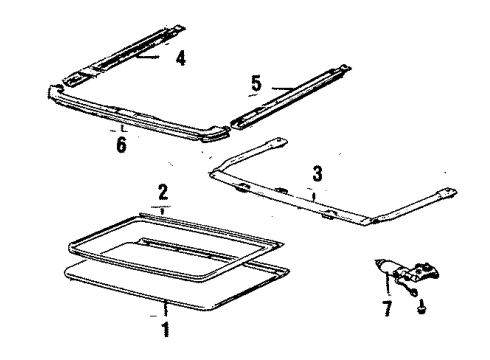 4
5
6
3
2
7
1