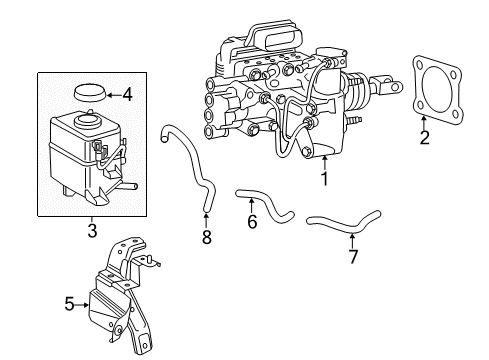 4
2
1
3
8
6
7
5