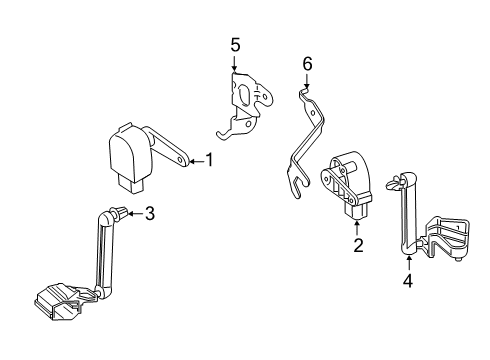 5
6
1
3
2
4