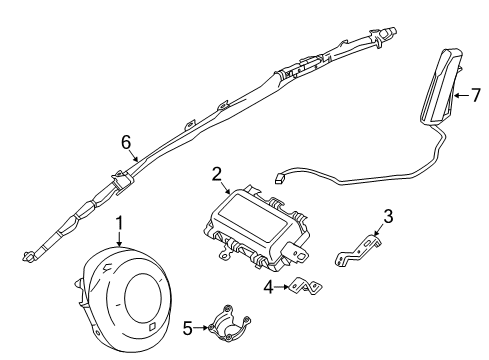 7
6
2
3
1
4
5